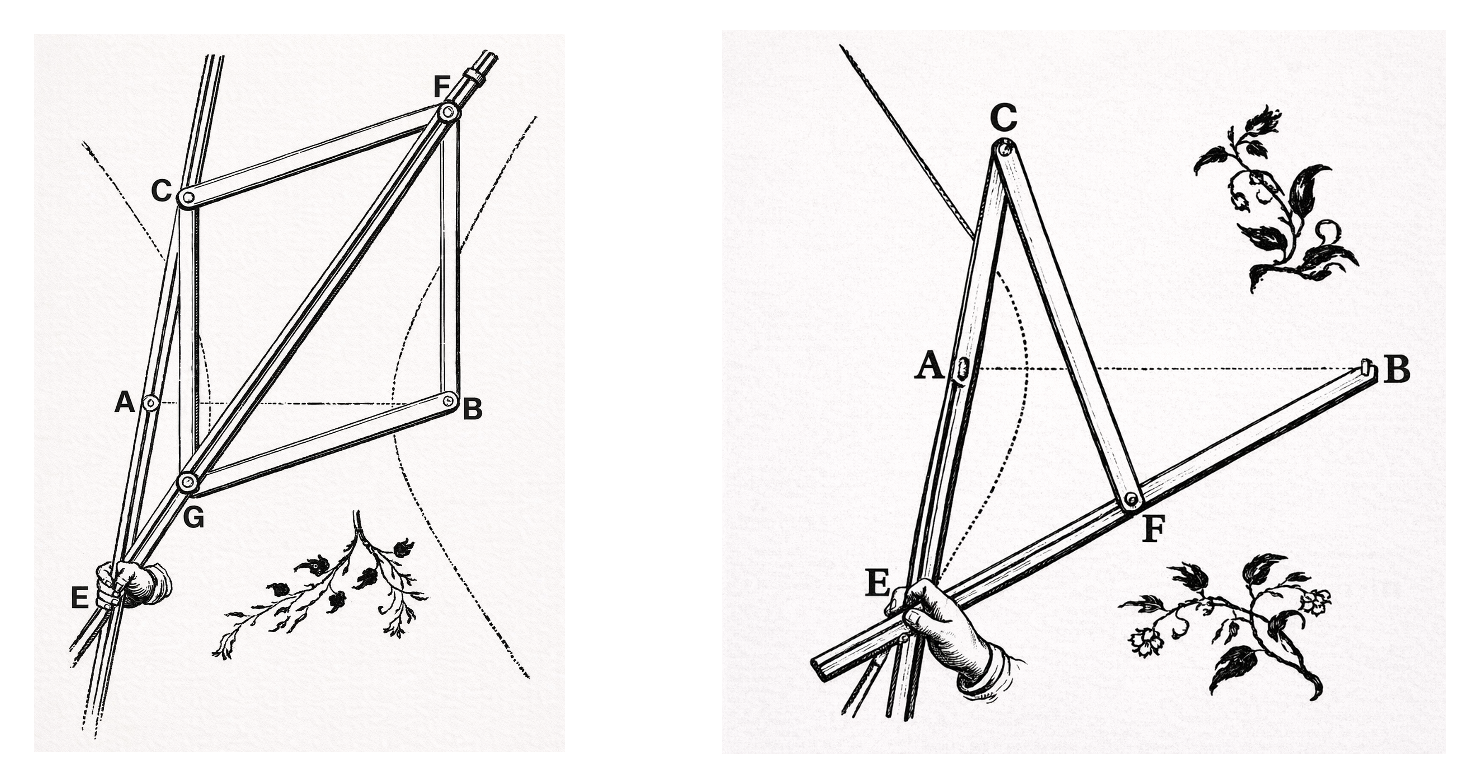 F
C
A
B
G
E

C
A
B
F
E