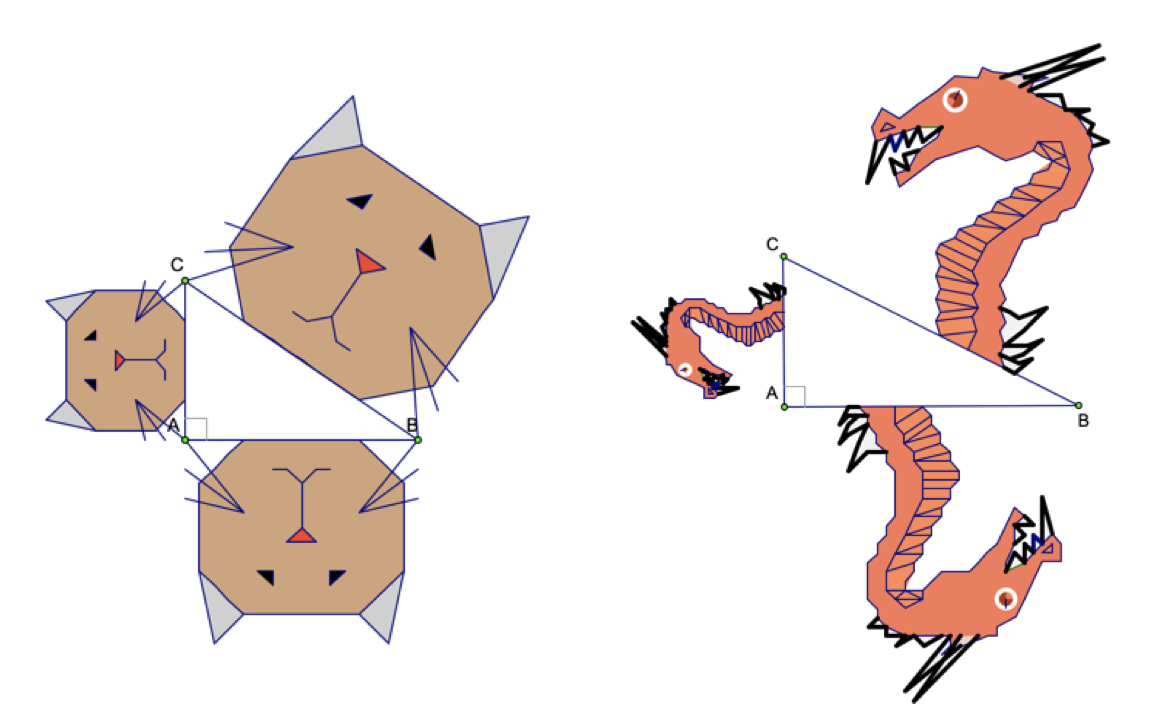 C
A
B

C
A
B